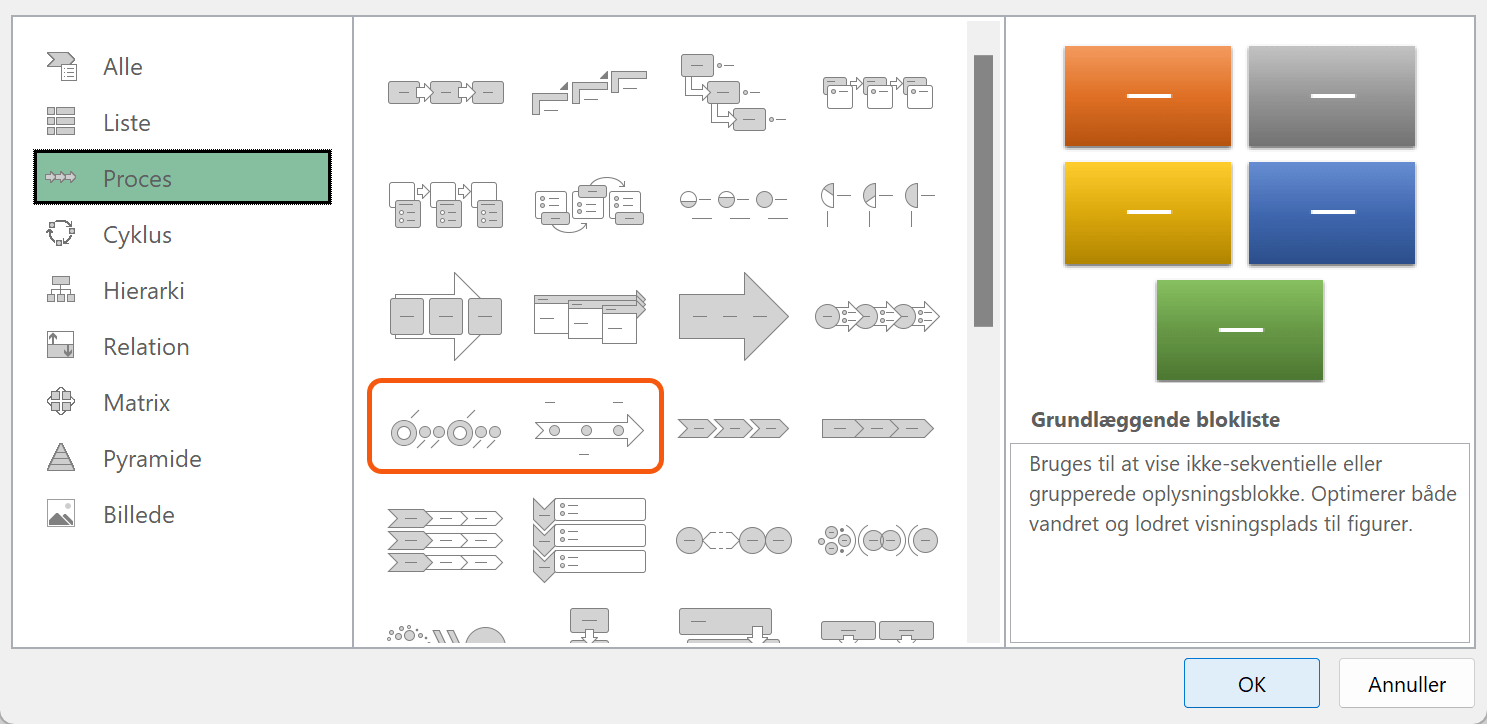 Alle
Liste
Proces
Cyklus
Hierarki
Relation
Matrix
Pyramide
Billede

Grundlæggende blokliste

Bruges til at vise ikke-sekventielle eller grupperede oplysningsblokke. Optimerer både vandret og lodret visningsplads til figurer.

OK
Annuller